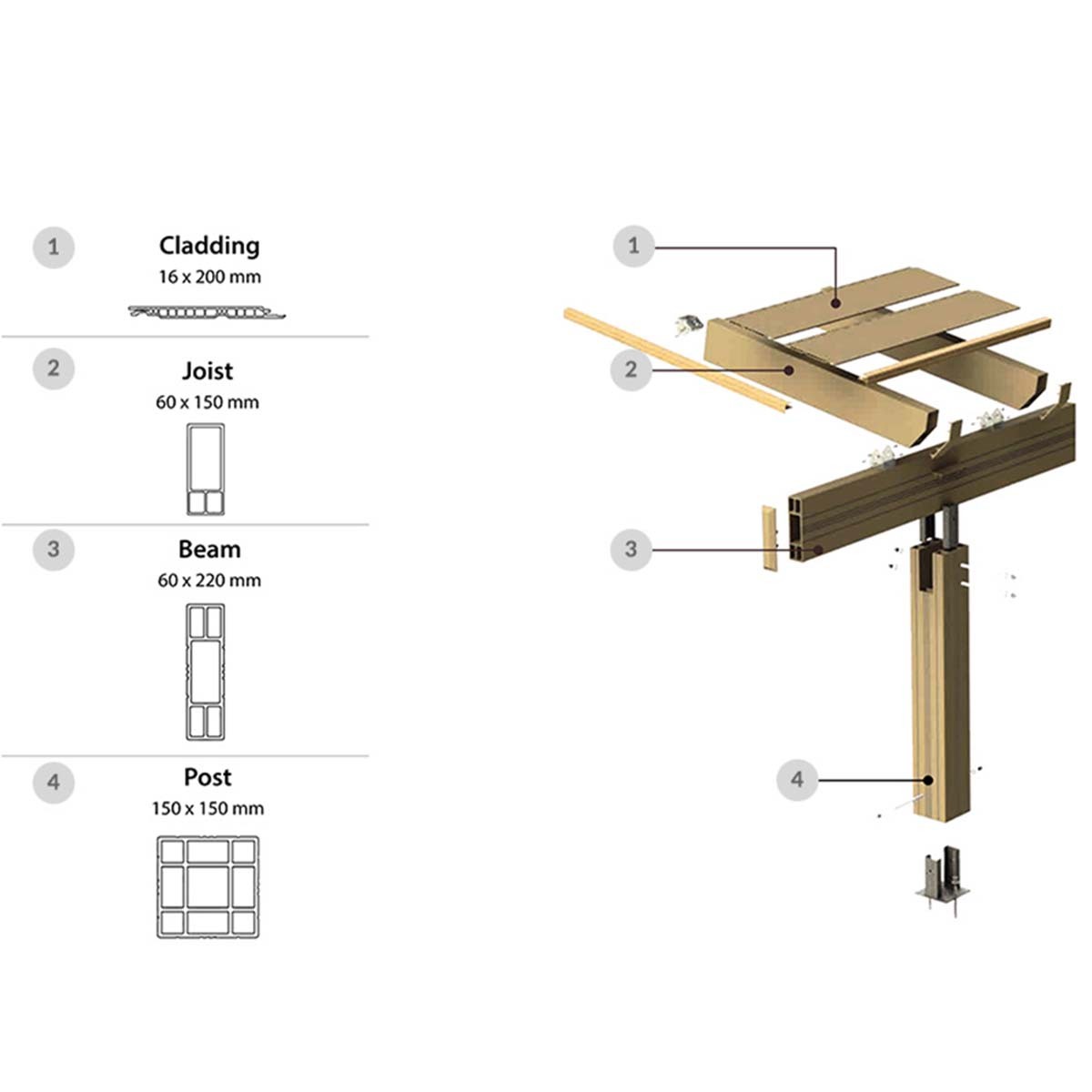 1
Cladding
16 x 200 mm

2
Joist
60 x 150 mm

3
Beam
60 x 220 mm

4
Post
150 x 150 mm

1

2

3

4